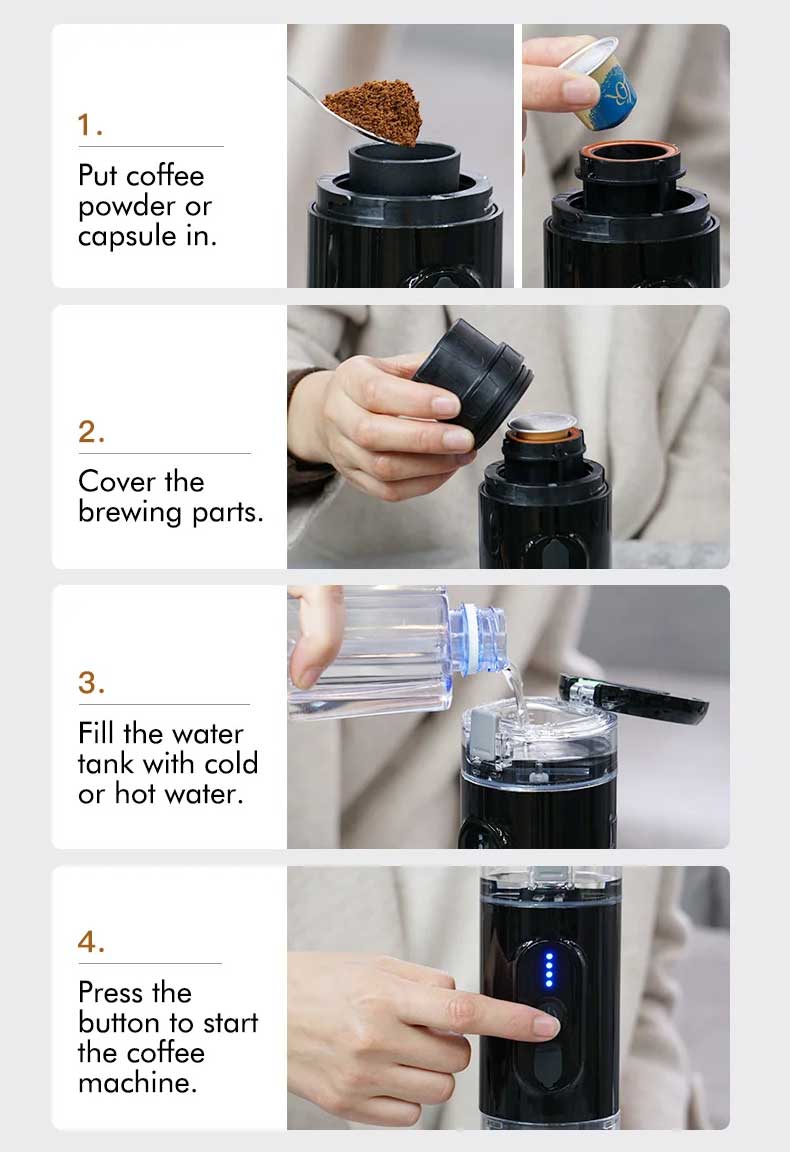 1.

Put coffee powder or capsule in.

2.

Cover the brewing parts.

3.

Fill the water tank with cold or hot water.

4.

Press the button to start the coffee machine.